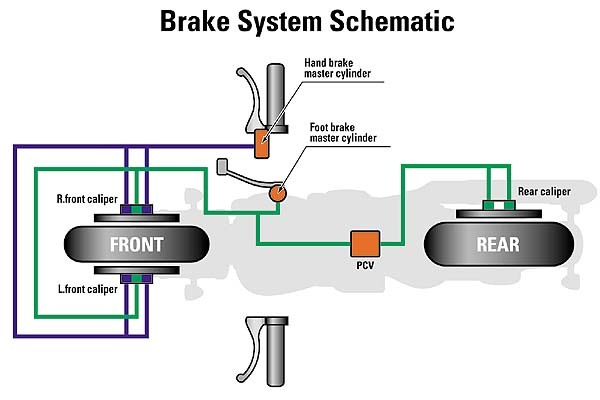 Brake System Schematic

Hand brake master cylinder

Foot brake master cylinder

R.front caliper

FRONT

L.front caliper

PCV

Rear caliper

REAR